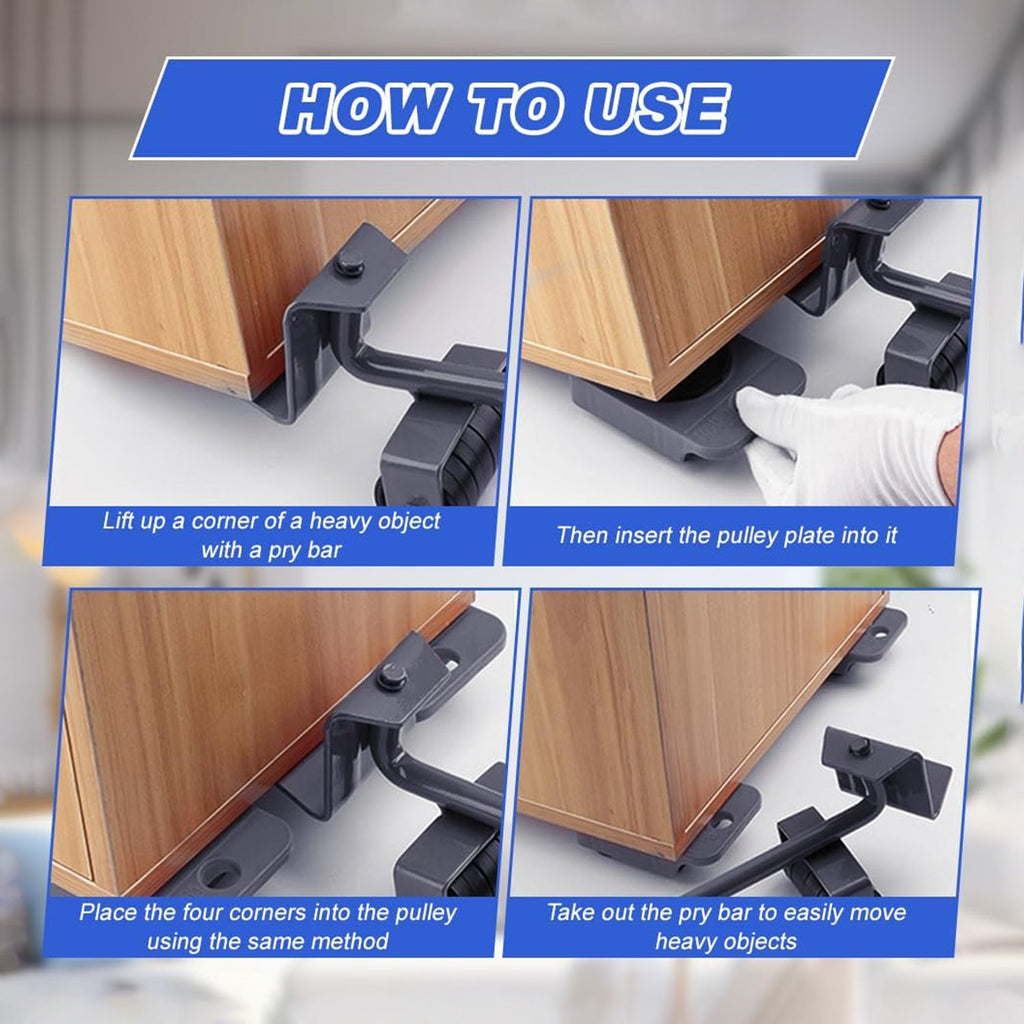 HOW TO USE

Lift up a corner of a heavy object with a pry bar

Then insert the pulley plate into it

Place the four corners into the pulley using the same method

Take out the pry bar to easily move heavy objects